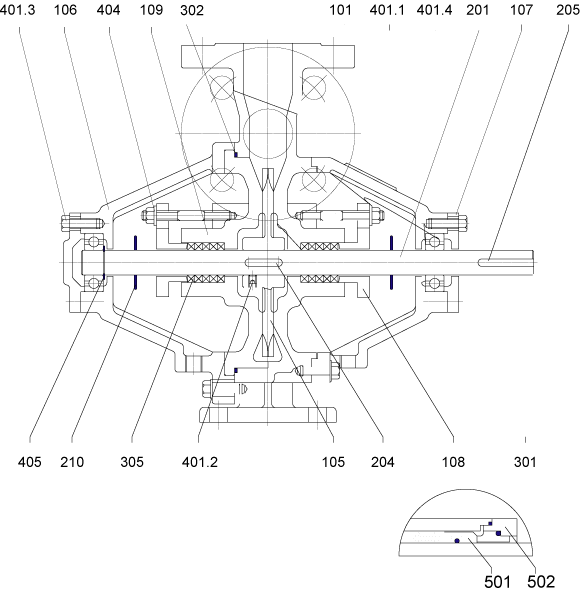 401.3 106 404 109 302 101 401.1 401.4 201 107 205

405 210 305 401.2 105 204 108 301

501 502