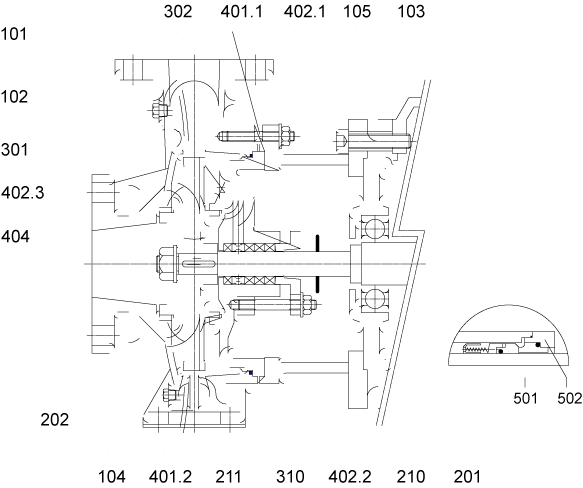 302 401.1 402.1 105 103

101

102

301

402.3

404

202

501 502

104 401.2 211 310 402.2 210 201